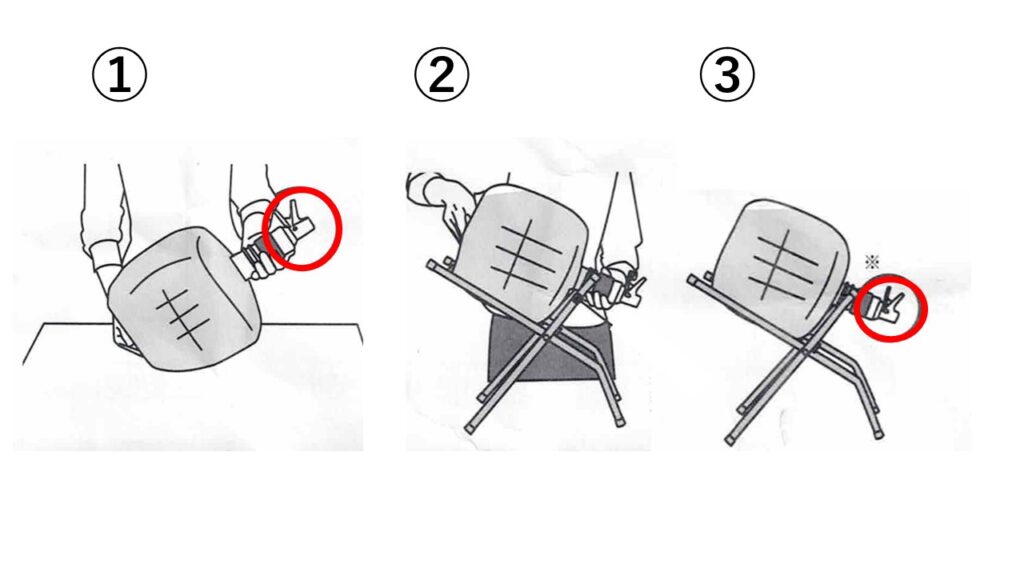 ①

②

③

※