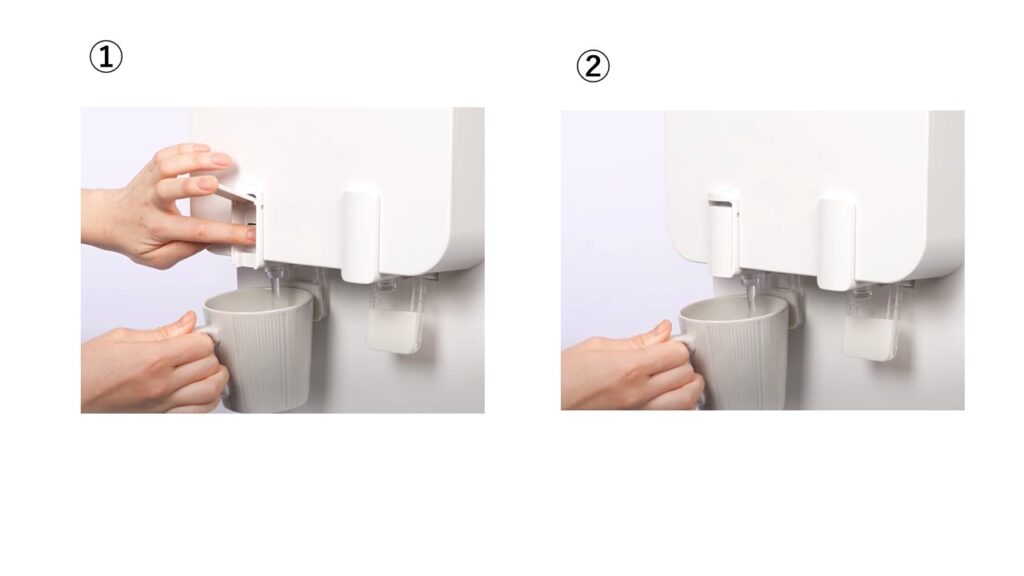 ①

②