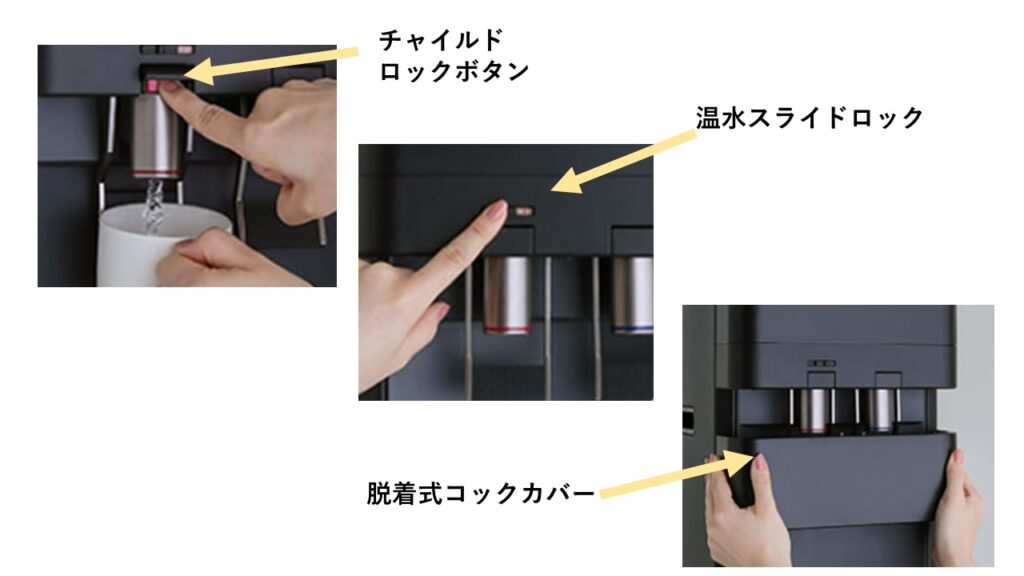 チャイルド
ロックボタン

温水スライドロック

脱着式コックカバー